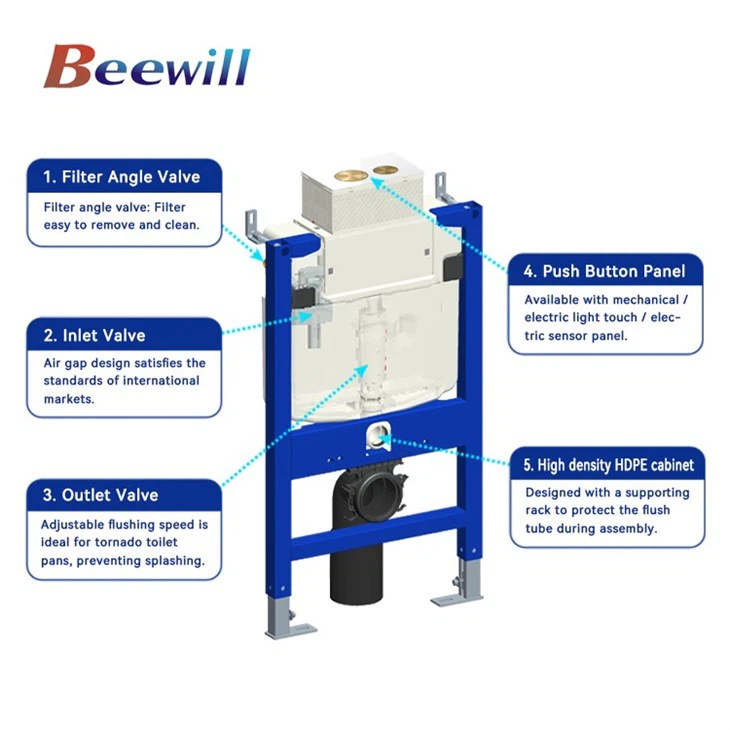 Beewill

1. Filter Angle Valve

Filter angle valve: Filter easy to remove and clean.

2. Inlet Valve

Air gap design satisfies the standards of international markets.

3. Outlet Valve

Adjustable flushing speed is ideal for tornado toilet pans, preventing splashing.

4. Push Button Panel

Available with mechanical / electric light touch / electric sensor panel.

5. High density HDPE cabinet

Designed with a supporting rack to protect the flush tube during assembly.